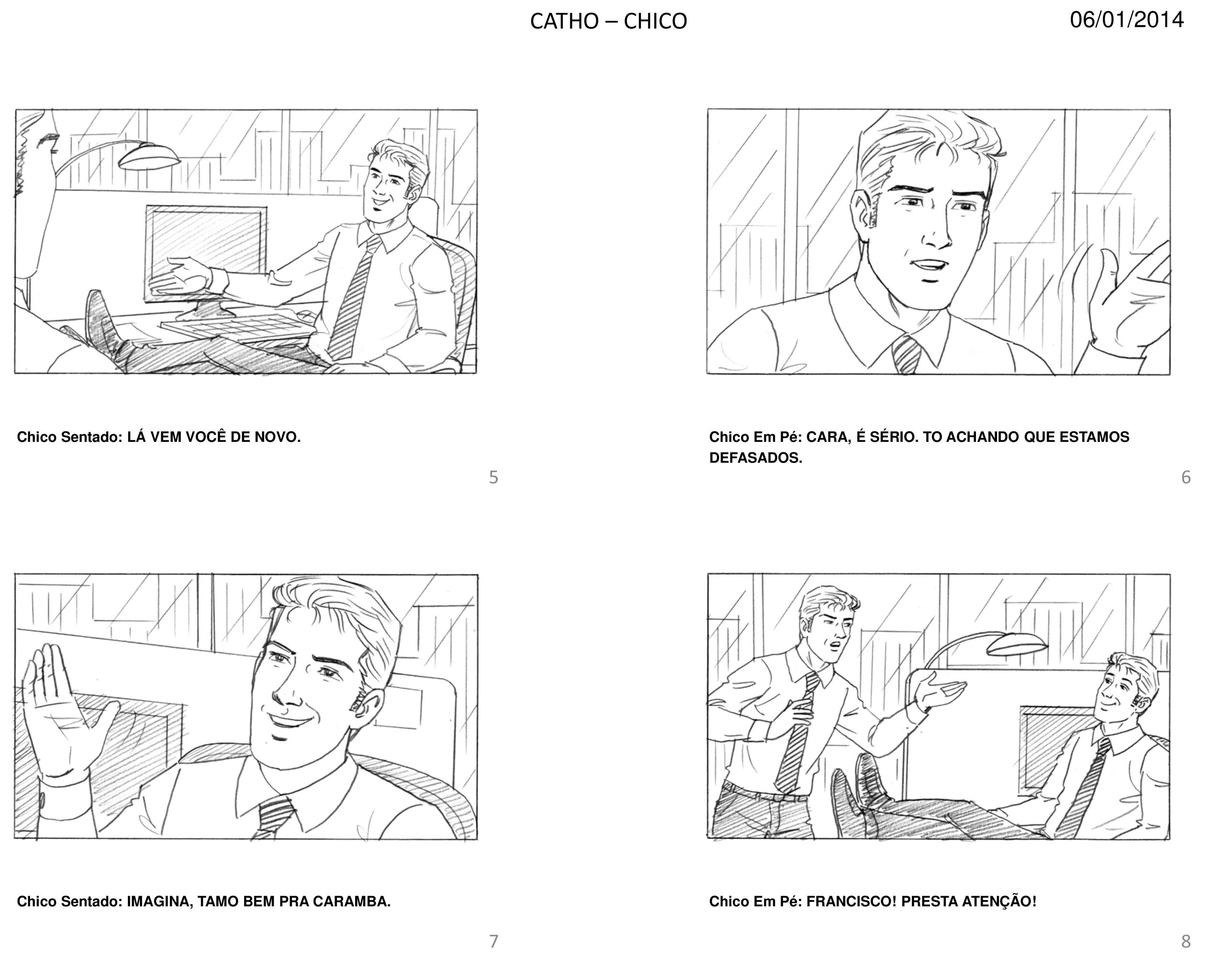 CATHO – CHICO

06/01/2014

Chico Sentado: LÁ VEM VOCÊ DE NOVO.

5

Chico Em Pé: CARA, É SÉRIO. TO ACHANDO QUE ESTAMOS DEFASADOS.

6

Chico Sentado: IMAGINA, TAMO BEM PRA CARAMBA.

7

Chico Em Pé: FRANCISCO! PRESTA ATENÇÃO!

8