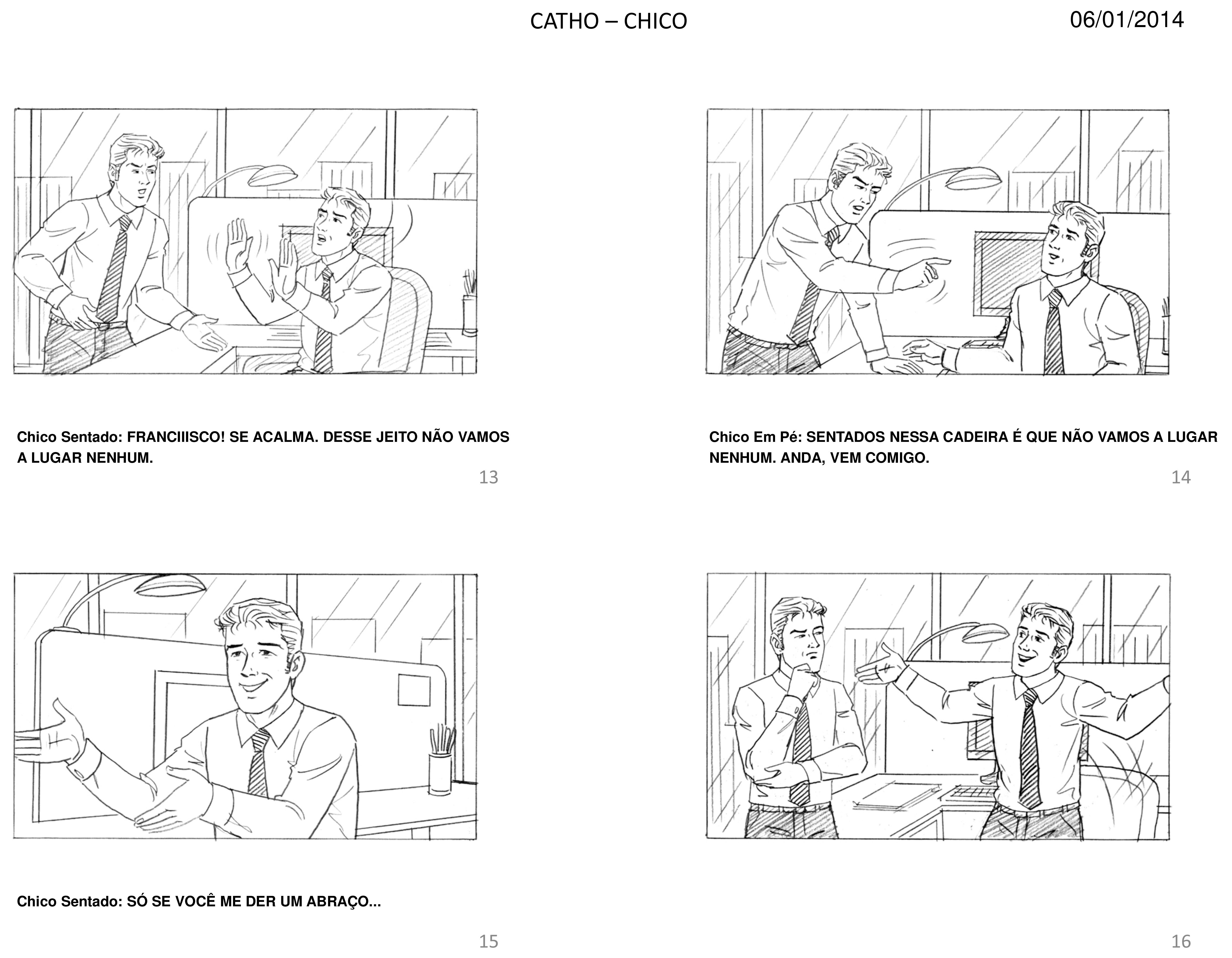 CATHO – CHICO

06/01/2014

Chico Sentado: FRANCIIISCO! SE ACALMA. DESSE JEITO NÃO VAMOS A LUGAR NENHUM.

13

Chico Em Pé: SENTADOS NESSA CADEIRA É QUE NÃO VAMOS A LUGAR NENHUM. ANDA, VEM COMIGO.

14

Chico Sentado: SÓ SE VOCÊ ME DER UM ABRAÇO...

15

16