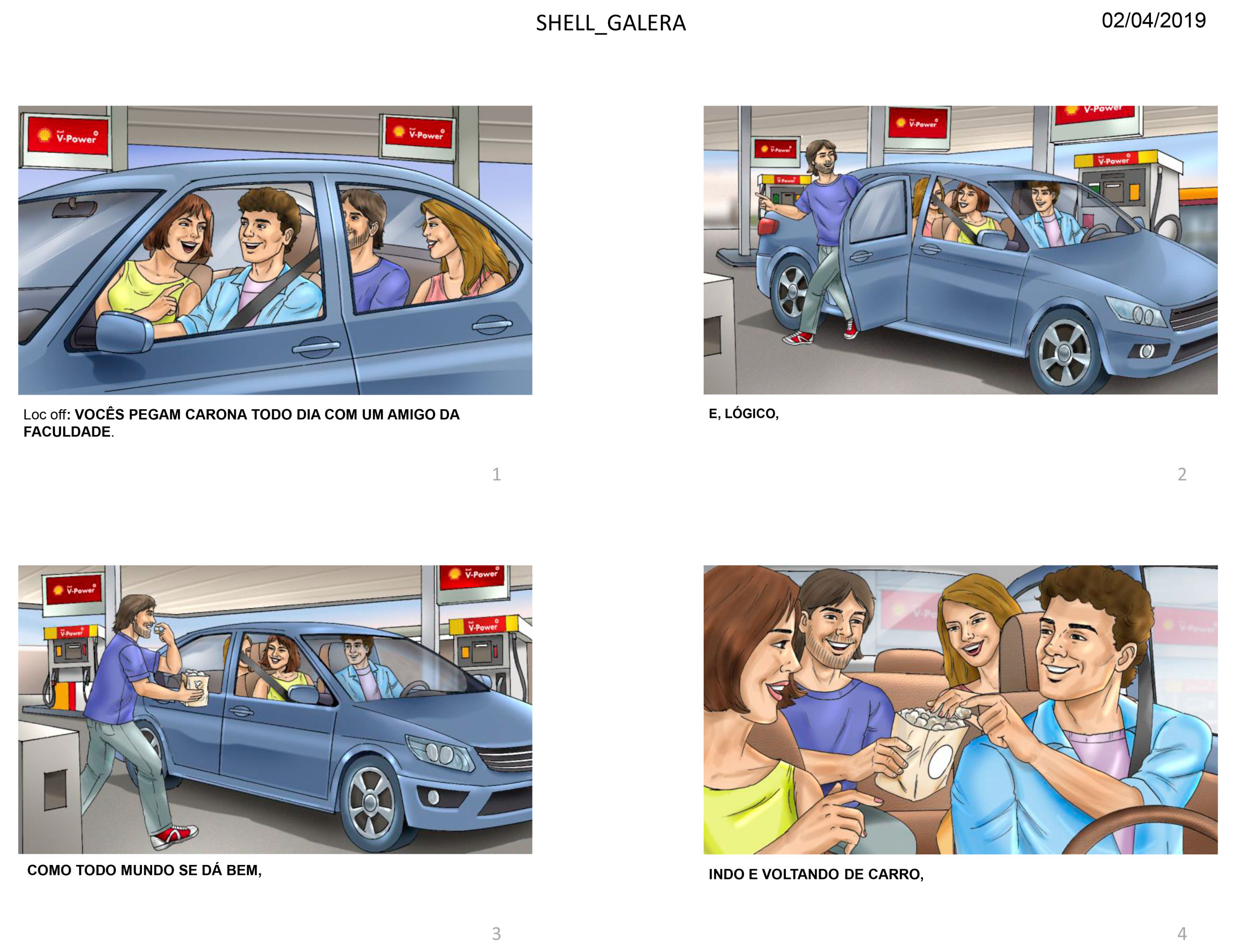 SHELL_GALERA

02/04/2019

V-Power

V-Power

Loc off: VOCÊS PEGAM CARONA TODO DIA COM UM AMIGO DA FACULDADE.

1

V-Power

V-Power

V-Power

V-Power

V-Power

E, LÓGICO,

2

V-Power

V-Power

V-Power

V-Power

COMO TODO MUNDO SE DÁ BEM,

3

INDO E VOLTANDO DE CARRO,

4